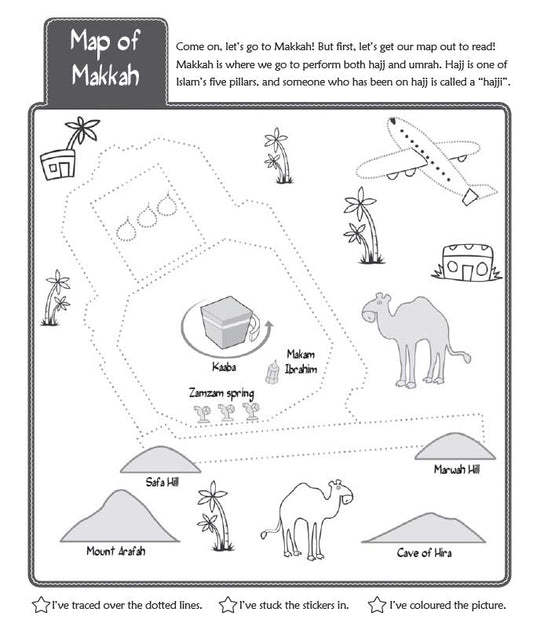 Map of Makkah

Come on, let's go to Makkah! But first, let's get our map out to read! Makkah is where we go to perform both hajj and umrah. Hajj is one of Islam's five pillars, and someone who has been on hajj is called a "hajji".

Kaaba

Makam Ibrahim

Zamzam spring

Safa Hill

Marwah Hill

Mount Arafah

Cave of Hira

I've traced over the dotted lines. I've stuck the stickers in. I've coloured the picture.